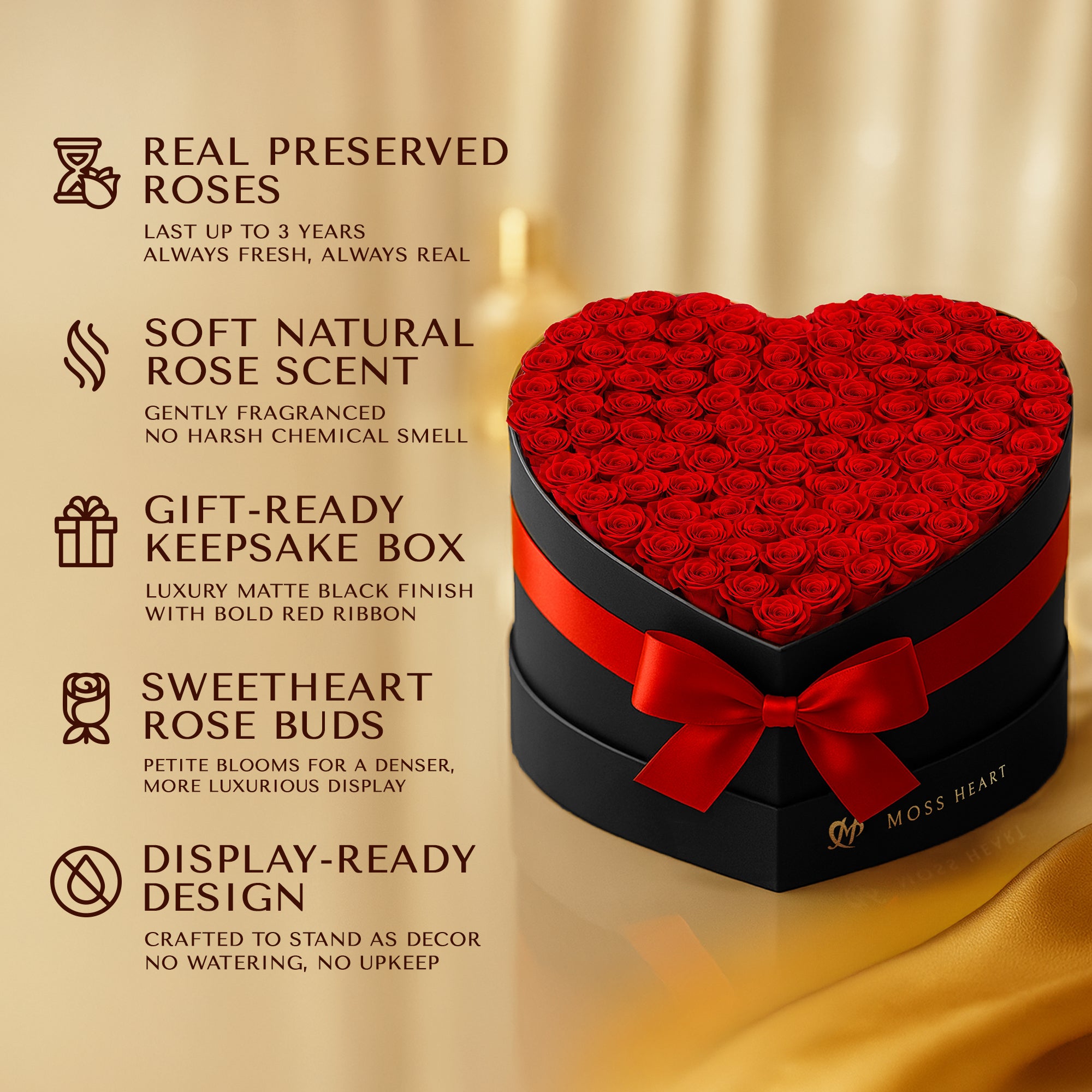 REAL PRESERVED ROSES

LAST UP TO 3 YEARS
ALWAYS FRESH, ALWAYS REAL

SOFT NATURAL ROSE SCENT

GENTLY FRAGRANCED
NO HARSH CHEMICAL SMELL

GIFT-READY KEEPSAKE BOX

LUXURY MATTE BLACK FINISH
WITH BOLD RED RIBBON

SWEETHEART ROSE BUDS

PETITE BLOOMS FOR A DENSER,
MORE LUXURIOUS DISPLAY

DISPLAY-READY DESIGN

CRAFTED TO STAND AS DECOR
NO WATERING, NO UPKEEP

MOSS HEART