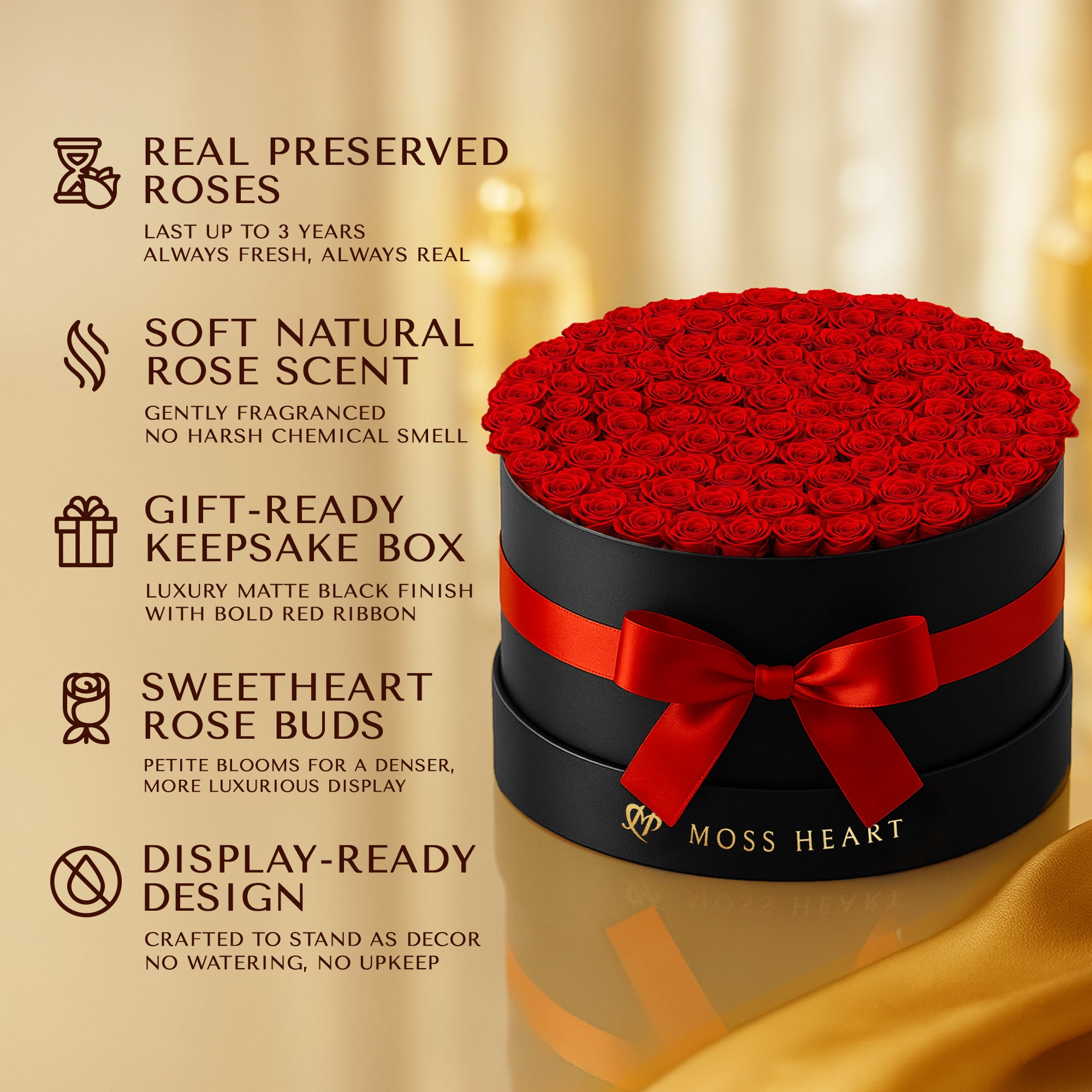 REAL PRESERVED ROSES

LAST UP TO 3 YEARS
ALWAYS FRESH, ALWAYS REAL

SOFT NATURAL ROSE SCENT

GENTLY FRAGRANCED
NO HARSH CHEMICAL SMELL

GIFT-READY KEEPSAKE BOX

LUXURY MATTE BLACK FINISH
WITH BOLD RED RIBBON

SWEETHEART ROSE BUDS

PETITE BLOOMS FOR A DENSER,
MORE LUXURIOUS DISPLAY

DISPLAY-READY DESIGN

CRAFTED TO STAND AS DECOR
NO WATERING, NO UPKEEP

MOSS HEART