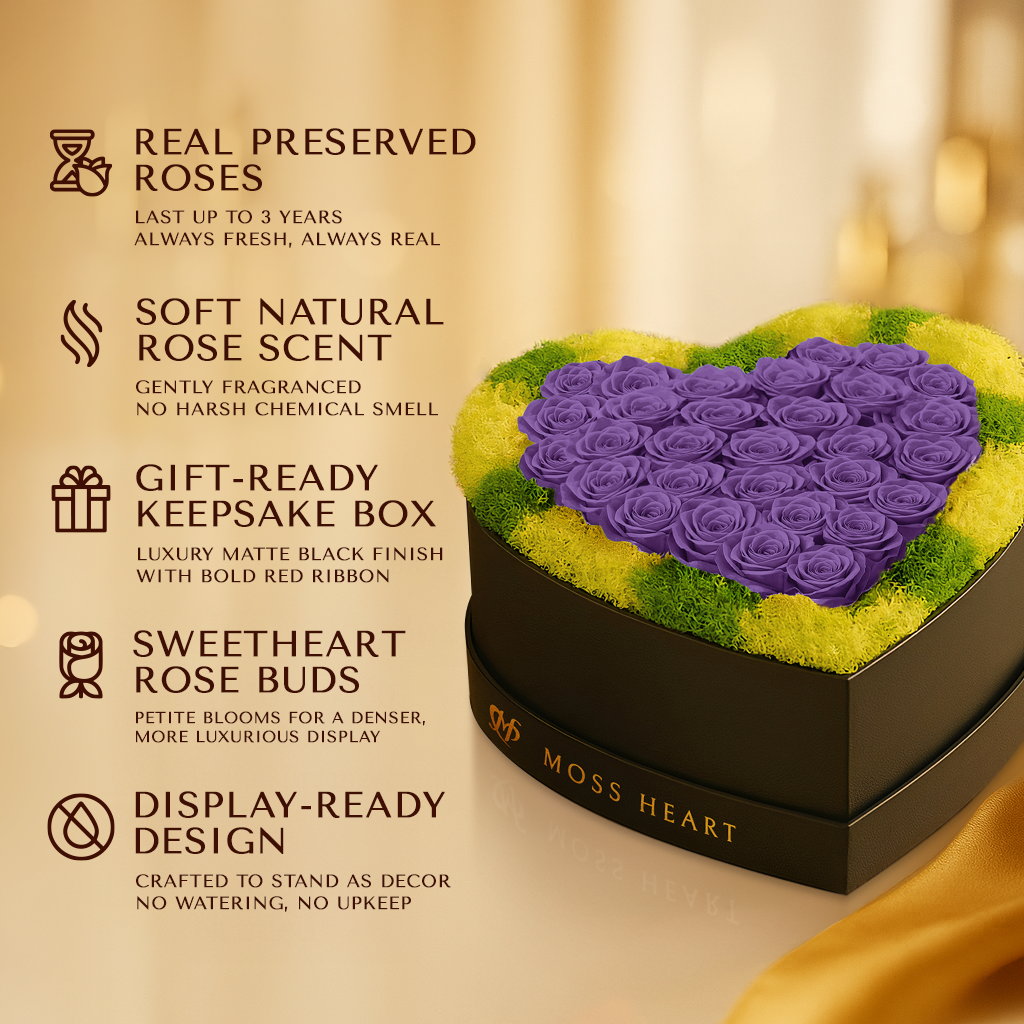 REAL PRESERVED ROSES

LAST UP TO 3 YEARS
ALWAYS FRESH, ALWAYS REAL

SOFT NATURAL ROSE SCENT

GENTLY FRAGRANCED
NO HARSH CHEMICAL SMELL

GIFT-READY KEEPSAKE BOX

LUXURY MATTE BLACK FINISH
WITH BOLD RED RIBBON

SWEETHEART ROSE BUDS

PETITE BLOOMS FOR A DENSER, MORE LUXURIOUS DISPLAY

DISPLAY-READY DESIGN

CRAFTED TO STAND AS DECOR
NO WATERING, NO UPKEEP

MS

MOSS HEART