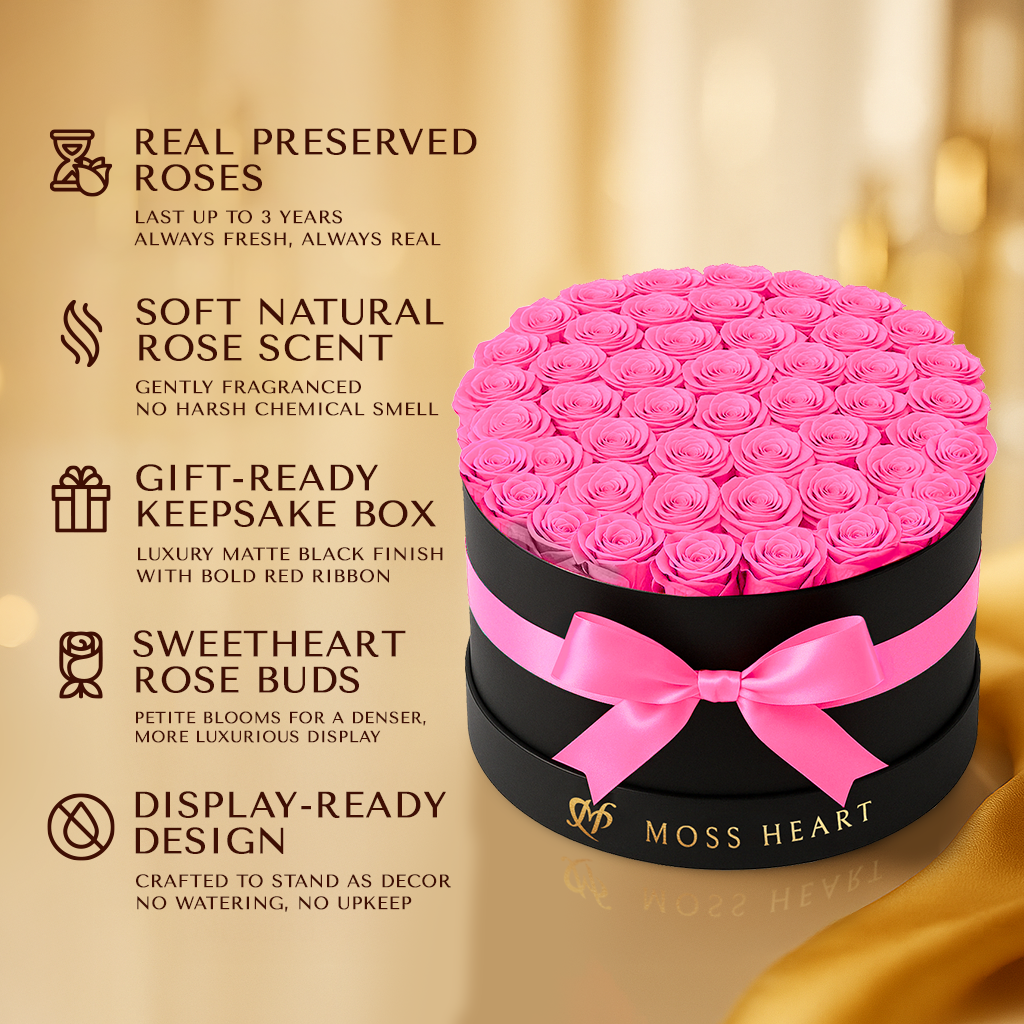 REAL PRESERVED ROSES
LAST UP TO 3 YEARS
ALWAYS FRESH, ALWAYS REAL

SOFT NATURAL ROSE SCENT
GENTLY FRAGRANCED
NO HARSH CHEMICAL SMELL

GIFT-READY KEEPSAKE BOX
LUXURY MATTE BLACK FINISH
WITH BOLD RED RIBBON

SWEETHEART ROSE BUDS
PETITE BLOOMS FOR A DENSER, MORE LUXURIOUS DISPLAY

DISPLAY-READY DESIGN
CRAFTED TO STAND AS DECOR
NO WATERING, NO UPKEEP

MOSS HEART