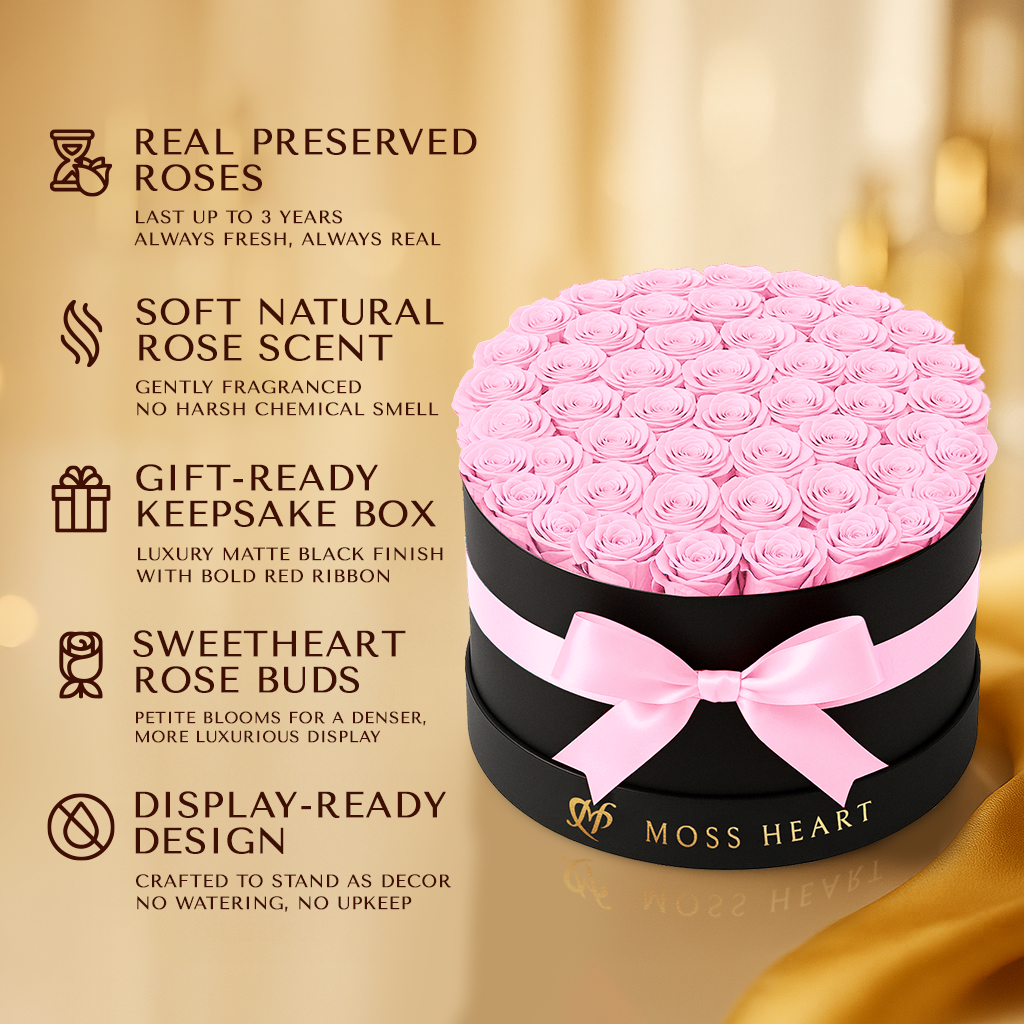 REAL PRESERVED ROSES

LAST UP TO 3 YEARS
ALWAYS FRESH, ALWAYS REAL

SOFT NATURAL ROSE SCENT

GENTLY FRAGRANCED
NO HARSH CHEMICAL SMELL

GIFT-READY KEEPSAKE BOX

LUXURY MATTE BLACK FINISH
WITH BOLD RED RIBBON

SWEETHEART ROSE BUDS

PETITE BLOOMS FOR A DENSER, MORE LUXURIOUS DISPLAY

DISPLAY-READY DESIGN

CRAFTED TO STAND AS DECOR
NO WATERING, NO UPKEEP

MOSS HEART