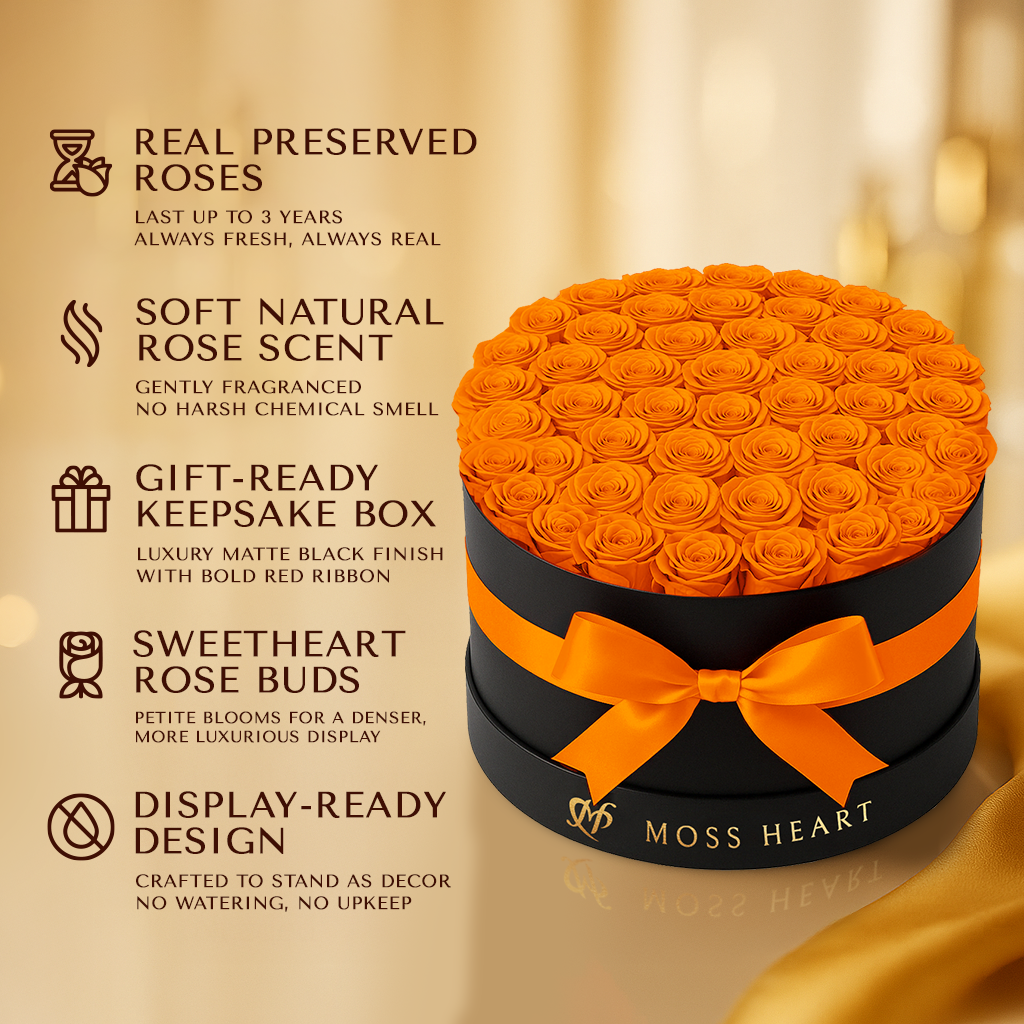 REAL PRESERVED ROSES

LAST UP TO 3 YEARS
ALWAYS FRESH, ALWAYS REAL

SOFT NATURAL ROSE SCENT

GENTLY FRAGRANCED
NO HARSH CHEMICAL SMELL

GIFT-READY KEEPSAKE BOX

LUXURY MATTE BLACK FINISH
WITH BOLD RED RIBBON

SWEETHEART ROSE BUDS

PETITE BLOOMS FOR A DENSER, MORE LUXURIOUS DISPLAY

DISPLAY-READY DESIGN

CRAFTED TO STAND AS DECOR
NO WATERING, NO UPKEEP

MOSS HEART