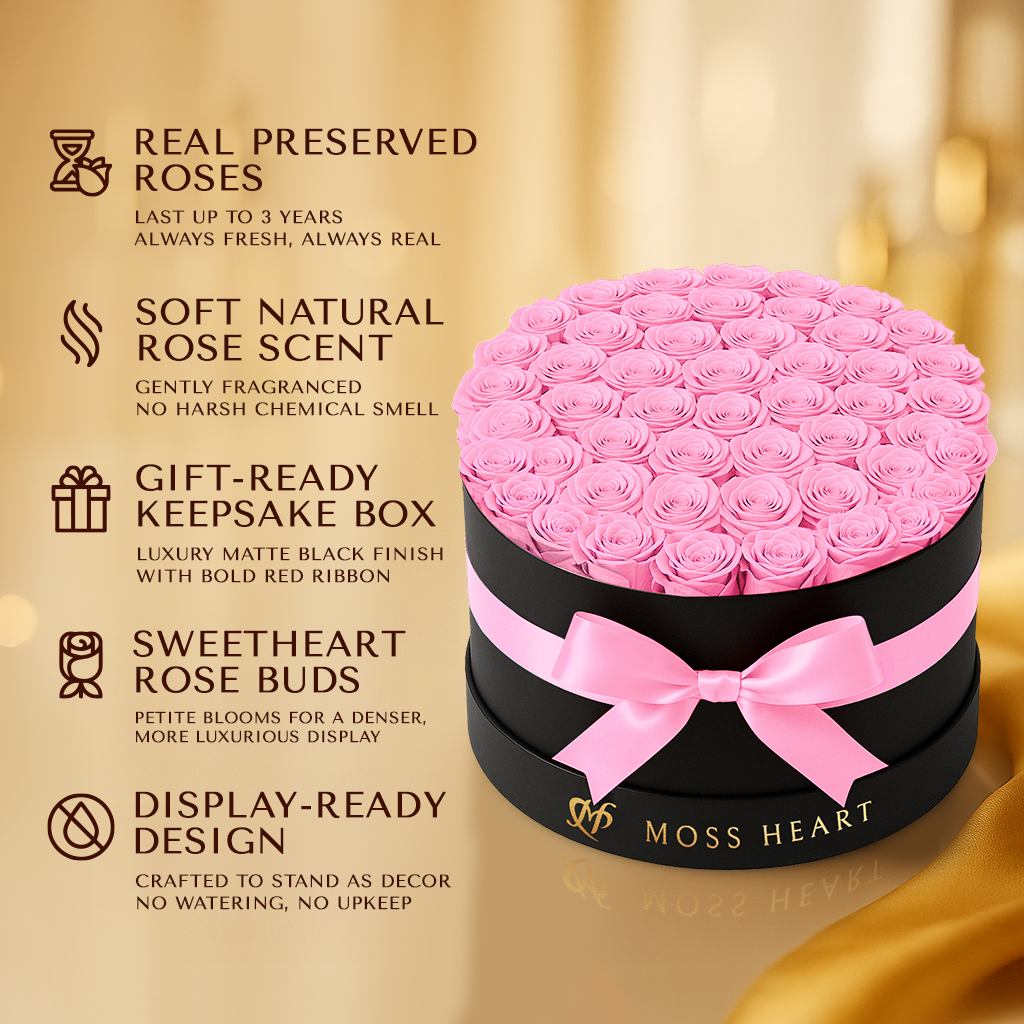 REAL PRESERVED ROSES
LAST UP TO 3 YEARS
ALWAYS FRESH, ALWAYS REAL

SOFT NATURAL ROSE SCENT
GENTLY FRAGRANCED
NO HARSH CHEMICAL SMELL

GIFT-READY KEEPSAKE BOX
LUXURY MATTE BLACK FINISH
WITH BOLD RED RIBBON

SWEETHEART ROSE BUDS
PETITE BLOOMS FOR A DENSER, MORE LUXURIOUS DISPLAY

DISPLAY-READY DESIGN
CRAFTED TO STAND AS DECOR
NO WATERING, NO UPKEEP

MOSS HEART