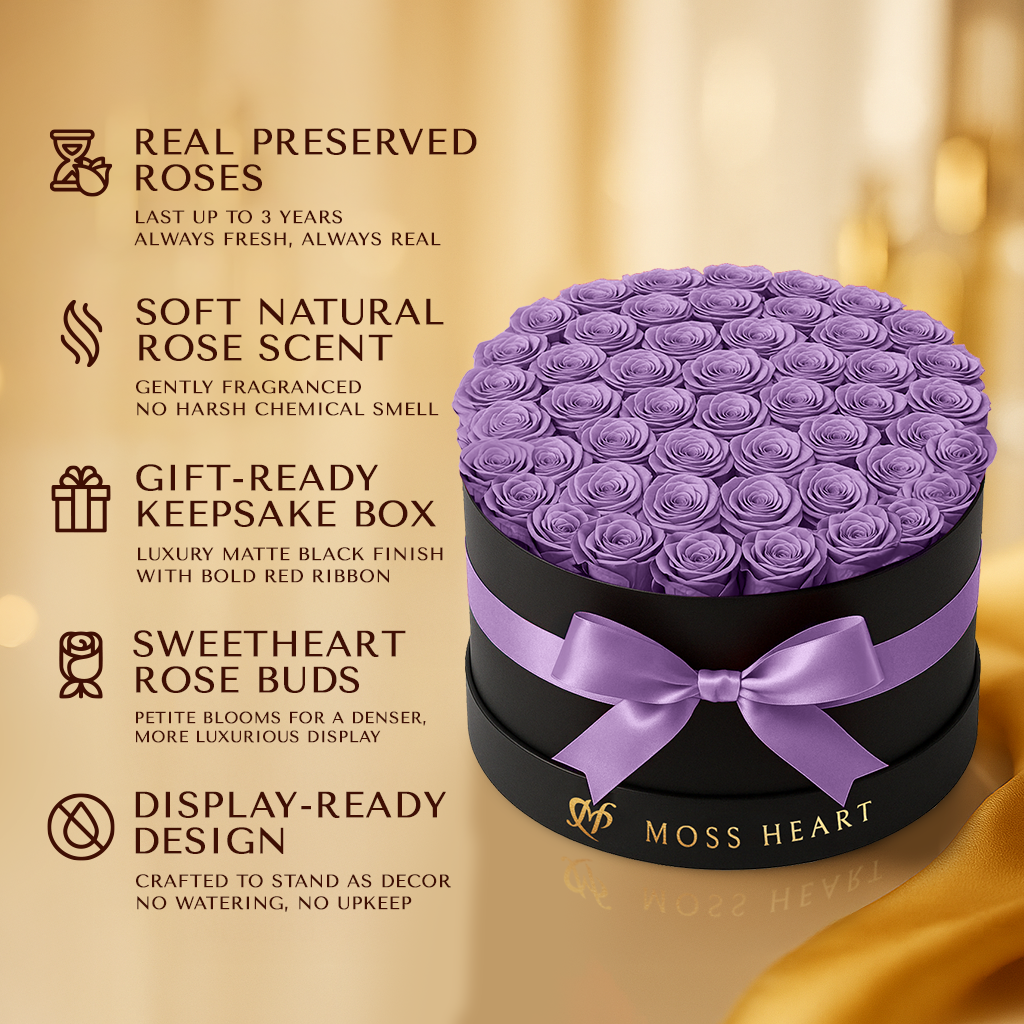 REAL PRESERVED ROSES

LAST UP TO 3 YEARS
ALWAYS FRESH, ALWAYS REAL

SOFT NATURAL ROSE SCENT

GENTLY FRAGRANCED
NO HARSH CHEMICAL SMELL

GIFT-READY KEEPSAKE BOX

LUXURY MATTE BLACK FINISH
WITH BOLD RED RIBBON

SWEETHEART ROSE BUDS

PETITE BLOOMS FOR A DENSER, MORE LUXURIOUS DISPLAY

DISPLAY-READY DESIGN

CRAFTED TO STAND AS DECOR
NO WATERING, NO UPKEEP

MOSS HEART