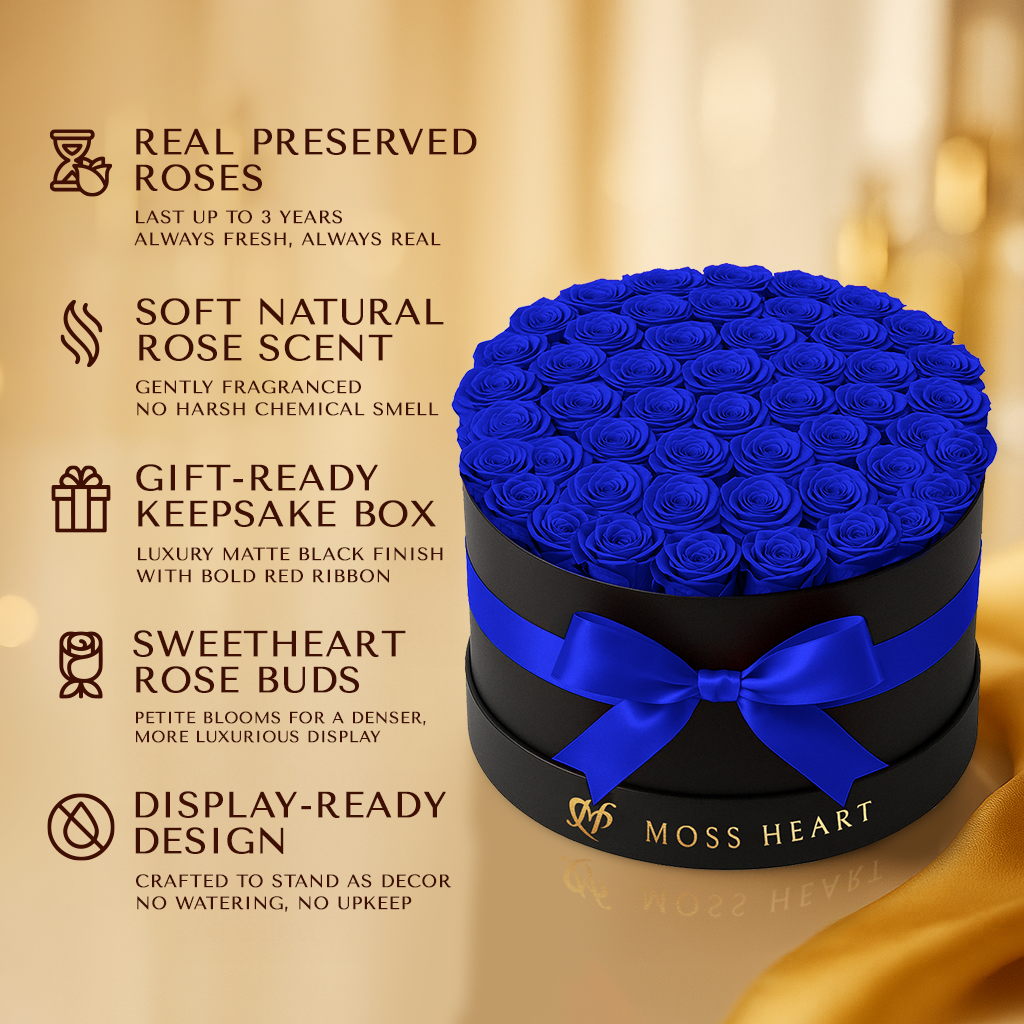 REAL PRESERVED ROSES
LAST UP TO 3 YEARS
ALWAYS FRESH, ALWAYS REAL

SOFT NATURAL ROSE SCENT
GENTLY FRAGRANCED
NO HARSH CHEMICAL SMELL

GIFT-READY KEEPSAKE BOX
LUXURY MATTE BLACK FINISH
WITH BOLD RED RIBBON

SWEETHEART ROSE BUDS
PETITE BLOOMS FOR A DENSER, MORE LUXURIOUS DISPLAY

DISPLAY-READY DESIGN
CRAFTED TO STAND AS DECOR
NO WATERING, NO UPKEEP

MOSS HEART