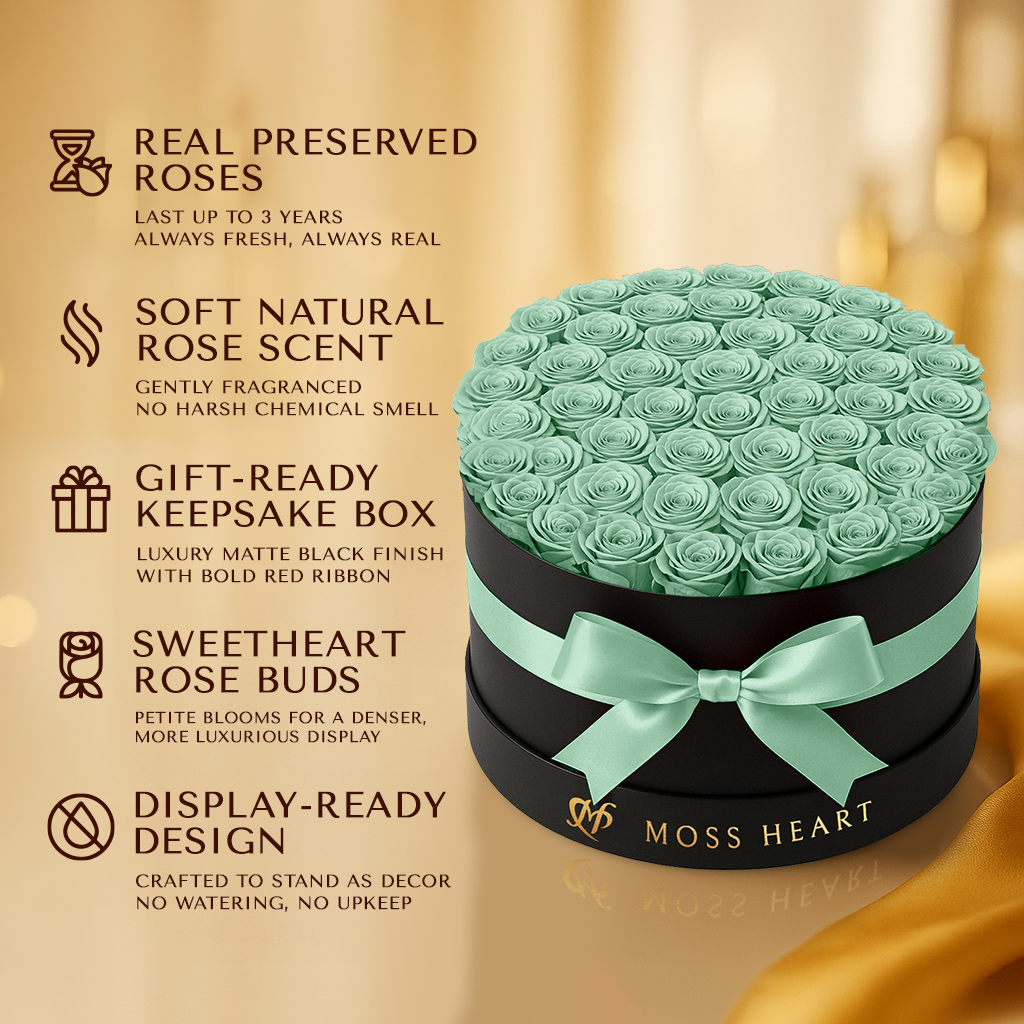 REAL PRESERVED ROSES
LAST UP TO 3 YEARS
ALWAYS FRESH, ALWAYS REAL

SOFT NATURAL ROSE SCENT
GENTLY FRAGRANCED
NO HARSH CHEMICAL SMELL

GIFT-READY KEEPSAKE BOX
LUXURY MATTE BLACK FINISH
WITH BOLD RED RIBBON

SWEETHEART ROSE BUDS
PETITE BLOOMS FOR A DENSER, MORE LUXURIOUS DISPLAY

DISPLAY-READY DESIGN
CRAFTED TO STAND AS DECOR
NO WATERING, NO UPKEEP

MOSS HEART