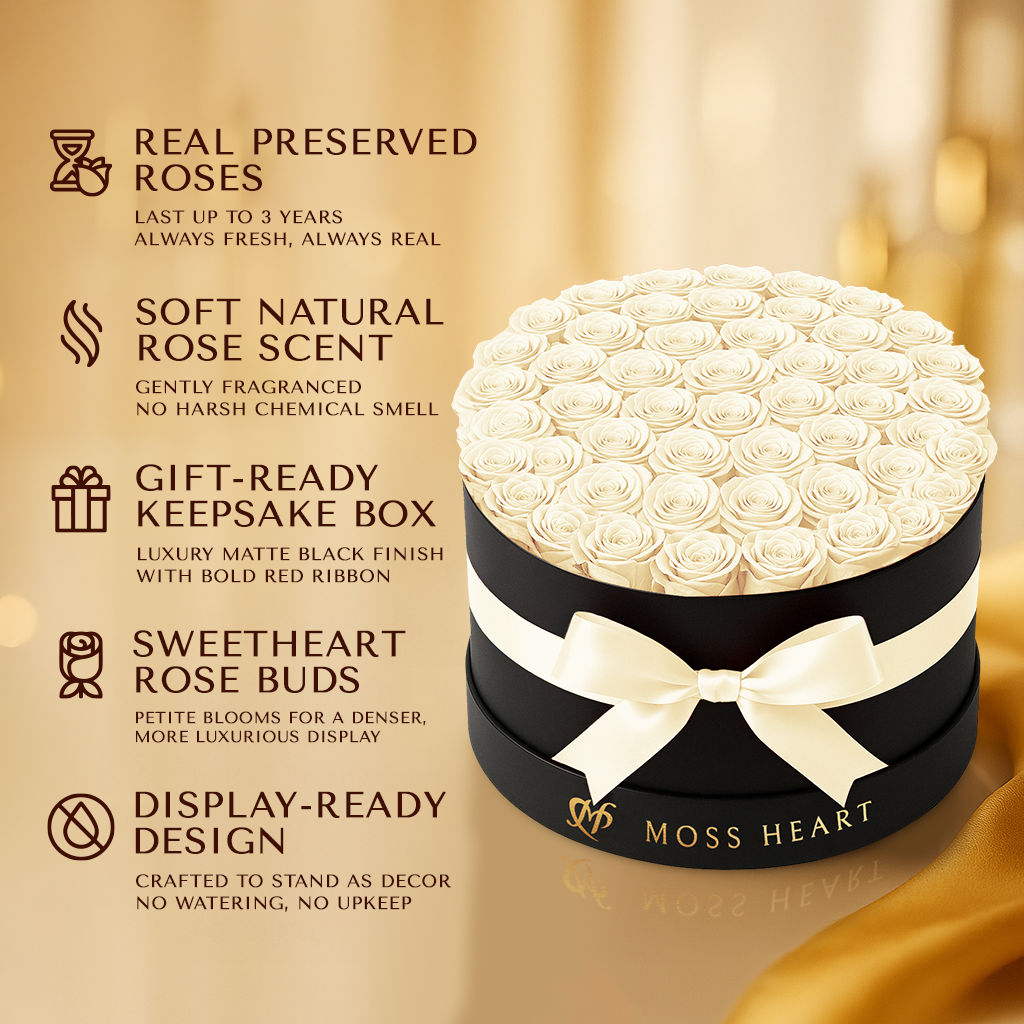 REAL PRESERVED ROSES
LAST UP TO 3 YEARS
ALWAYS FRESH, ALWAYS REAL

SOFT NATURAL ROSE SCENT
GENTLY FRAGRANCED
NO HARSH CHEMICAL SMELL

GIFT-READY KEEPSAKE BOX
LUXURY MATTE BLACK FINISH
WITH BOLD RED RIBBON

SWEETHEART ROSE BUDS
PETITE BLOOMS FOR A DENSER, MORE LUXURIOUS DISPLAY

DISPLAY-READY DESIGN
CRAFTED TO STAND AS DECOR
NO WATERING, NO UPKEEP

MOSS HEART