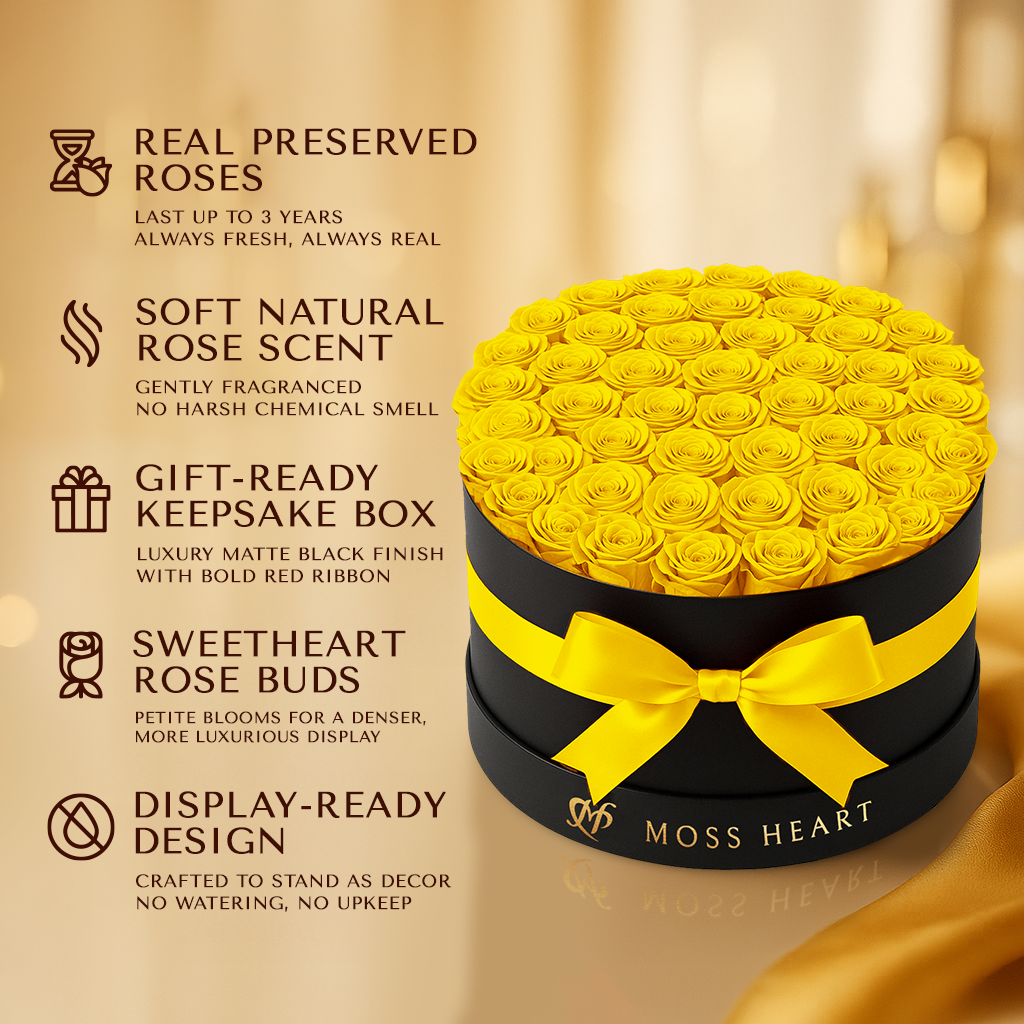 REAL PRESERVED ROSES

LAST UP TO 3 YEARS
ALWAYS FRESH, ALWAYS REAL

SOFT NATURAL ROSE SCENT

GENTLY FRAGRANCED
NO HARSH CHEMICAL SMELL

GIFT-READY KEEPSAKE BOX

LUXURY MATTE BLACK FINISH
WITH BOLD RED RIBBON

SWEETHEART ROSE BUDS

PETITE BLOOMS FOR A DENSER, MORE LUXURIOUS DISPLAY

DISPLAY-READY DESIGN

CRAFTED TO STAND AS DECOR
NO WATERING, NO UPKEEP

MOSS HEART