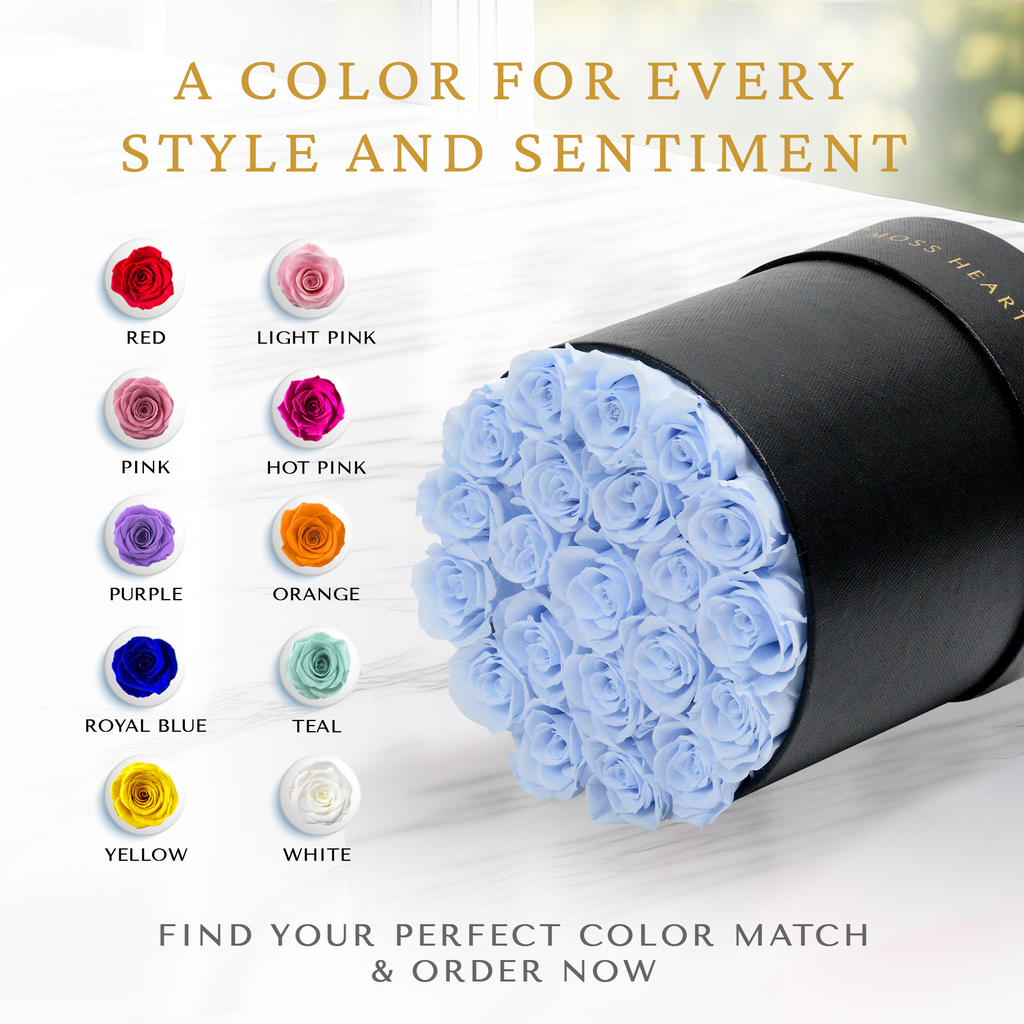 A COLOR FOR EVERY STYLE AND SENTIMENT

RED
LIGHT PINK
PINK
HOT PINK
PURPLE
ORANGE
ROYAL BLUE
TEAL
YELLOW
WHITE

MOSS HEART

FIND YOUR PERFECT COLOR MATCH & ORDER NOW